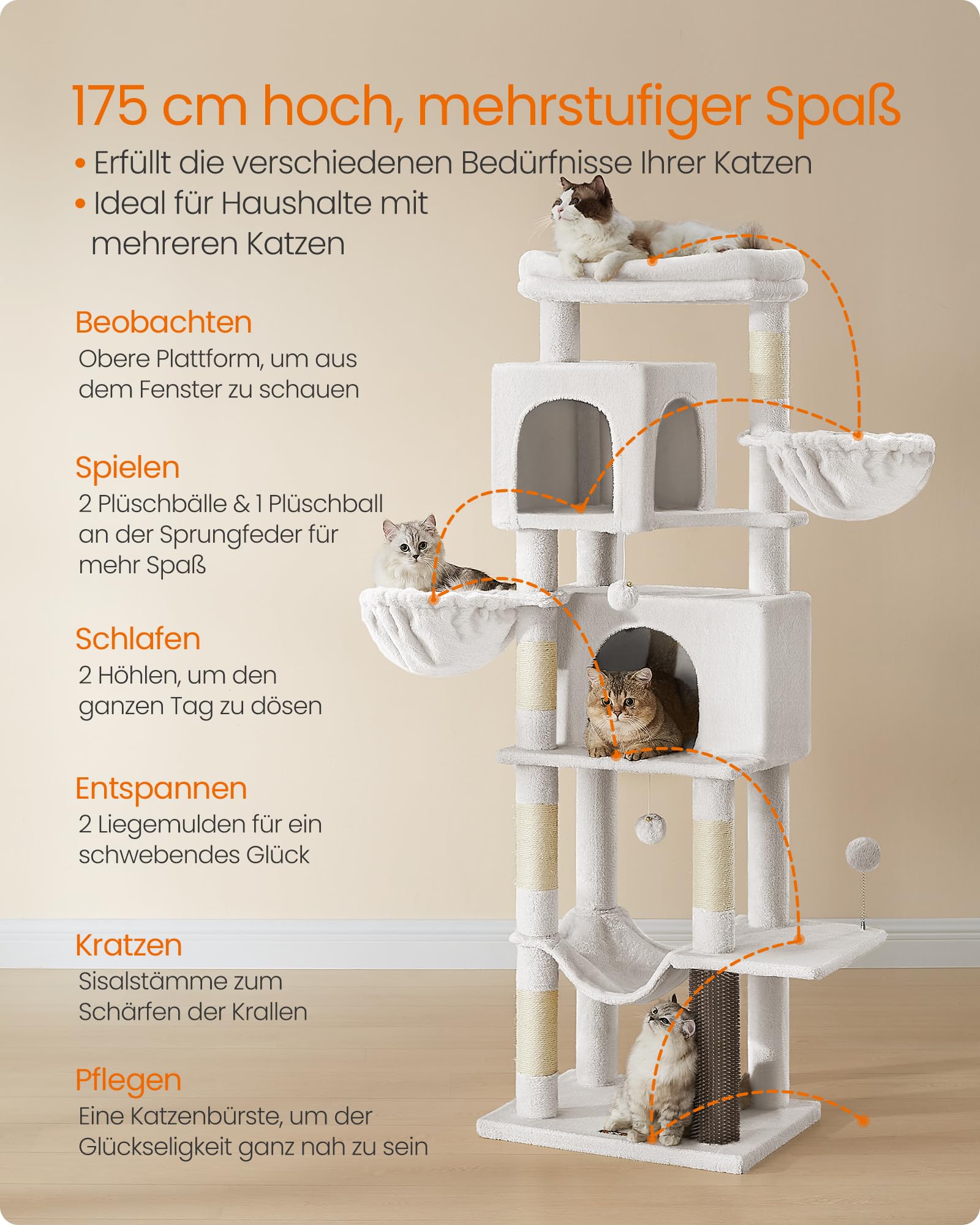 175 cm hoch, mehrstufiger Spaß

• Erfüllt die verschiedenen Bedürfnisse Ihrer Katzen
• Ideal für Haushalte mit mehreren Katzen

Beobachten
Obere Plattform, um aus dem Fenster zu schauen

Spielen
2 Plüschbälle & 1 Plüschball an der Sprungfeder für mehr Spaß

Schlafen
2 Höhlen, um den ganzen Tag zu dösen

Entspannen
2 Liegemulden für ein schwebendes Glück

Kratzen
Sisalstämme zum Schärfen der Krallen

Pflegen
Eine Katzenbürste, um der Glückseligkeit ganz nah zu sein