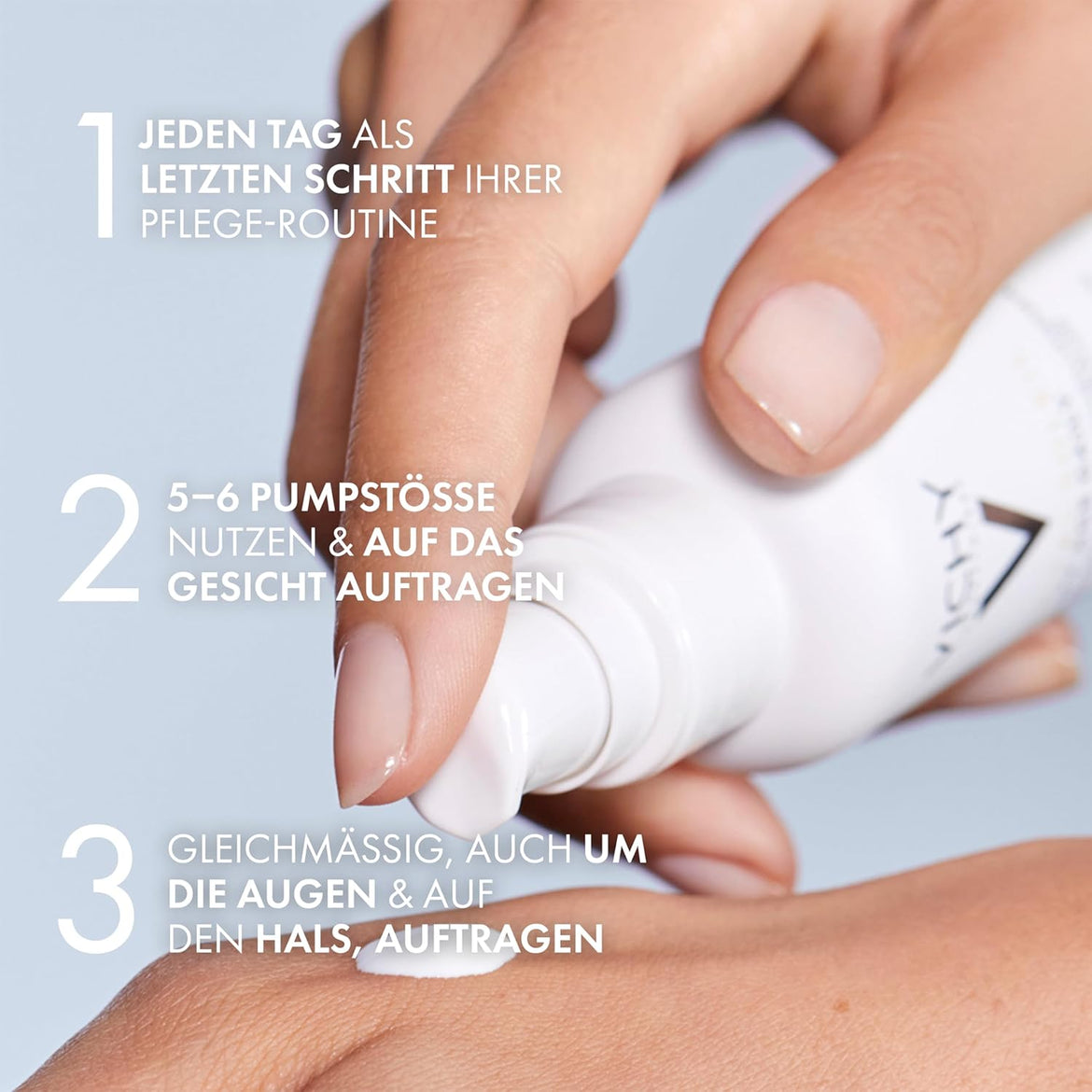 1 JEDEN TAG ALS LETZTEN SCHRITT IHRER PFLEGE-ROUTINE

2 5–6 PUMPSTÖSSE NUTZEN & AUF DAS GESICHT AUFTRAGEN

3 GLEICHMÄSSIG, AUCH UM DIE AUGEN & AUF DEN HALS, AUFTRAGEN

VICHY