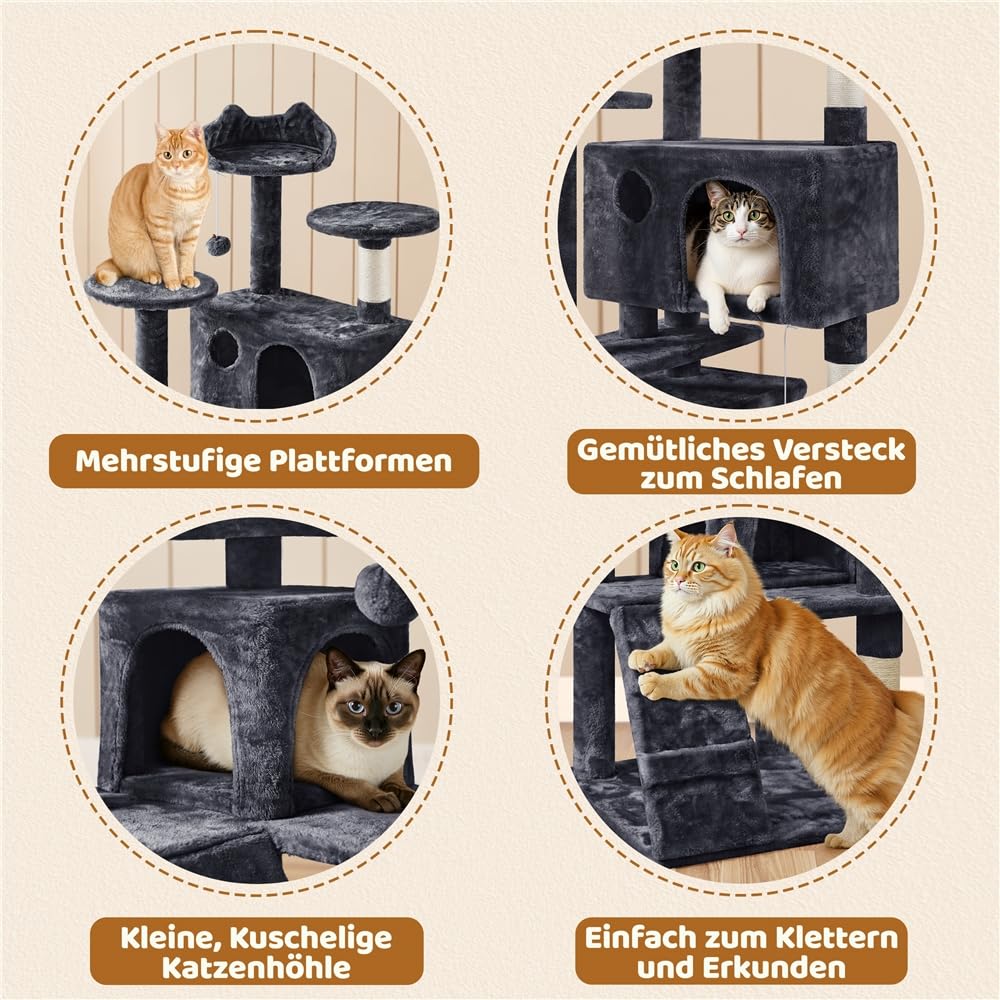 Mehrstufige Plattformen

Gemütliches Versteck zum Schlafen

Kleine, Kuschelige Katzenhöhle

Einfach zum Klettern und Erkunden