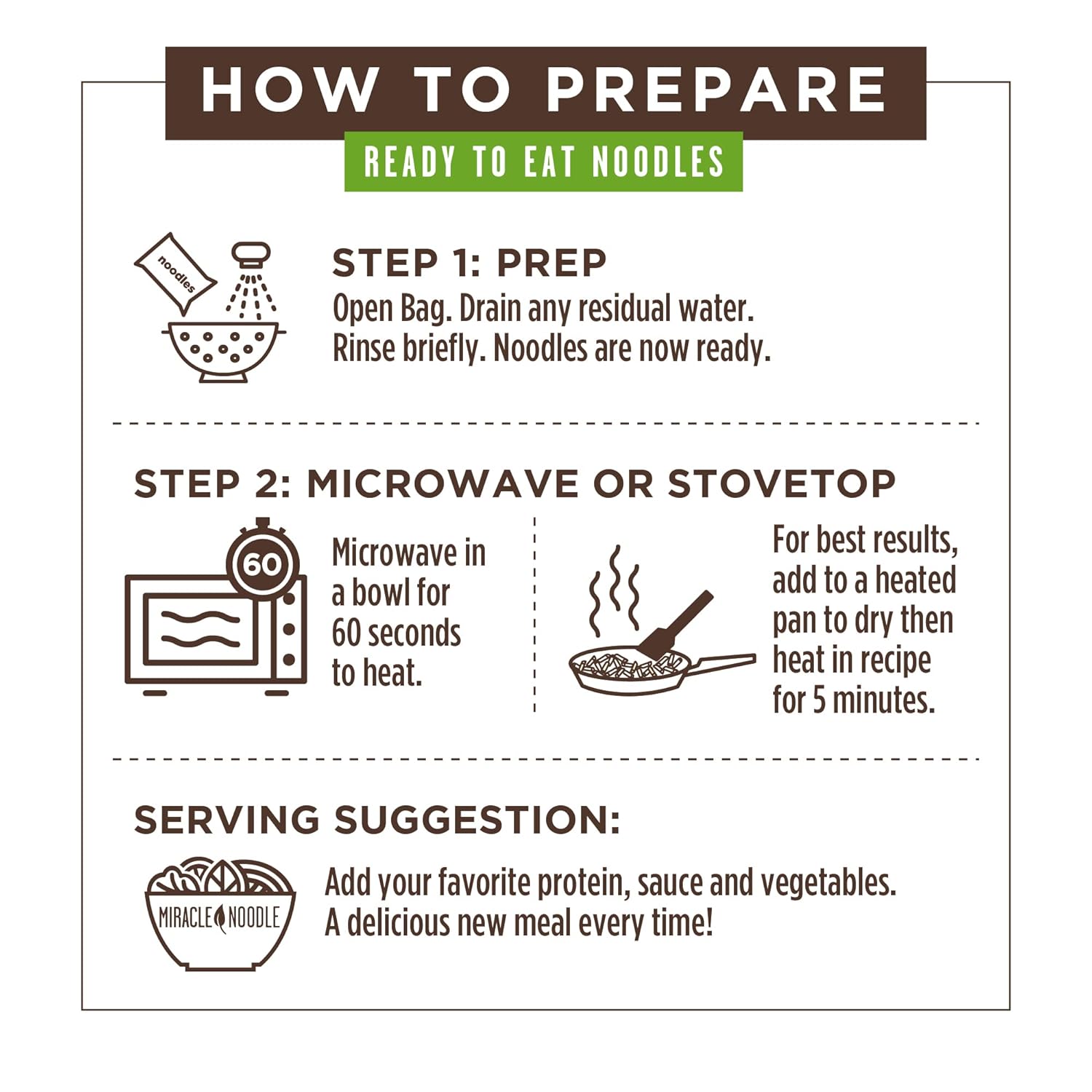 HOW TO PREPARE

READY TO EAT NOODLES

noodles

STEP 1: PREP

Open Bag. Drain any residual water. Rinse briefly. Noodles are now ready.

STEP 2: MICROWAVE OR STOVETOP

60

Microwave in a bowl for 60 seconds to heat.

For best results, add to a heated pan to dry then heat in recipe for 5 minutes.

SERVING SUGGESTION:

MIRACLE NOODLE

Add your favorite protein, sauce and vegetables. A delicious new meal every time!