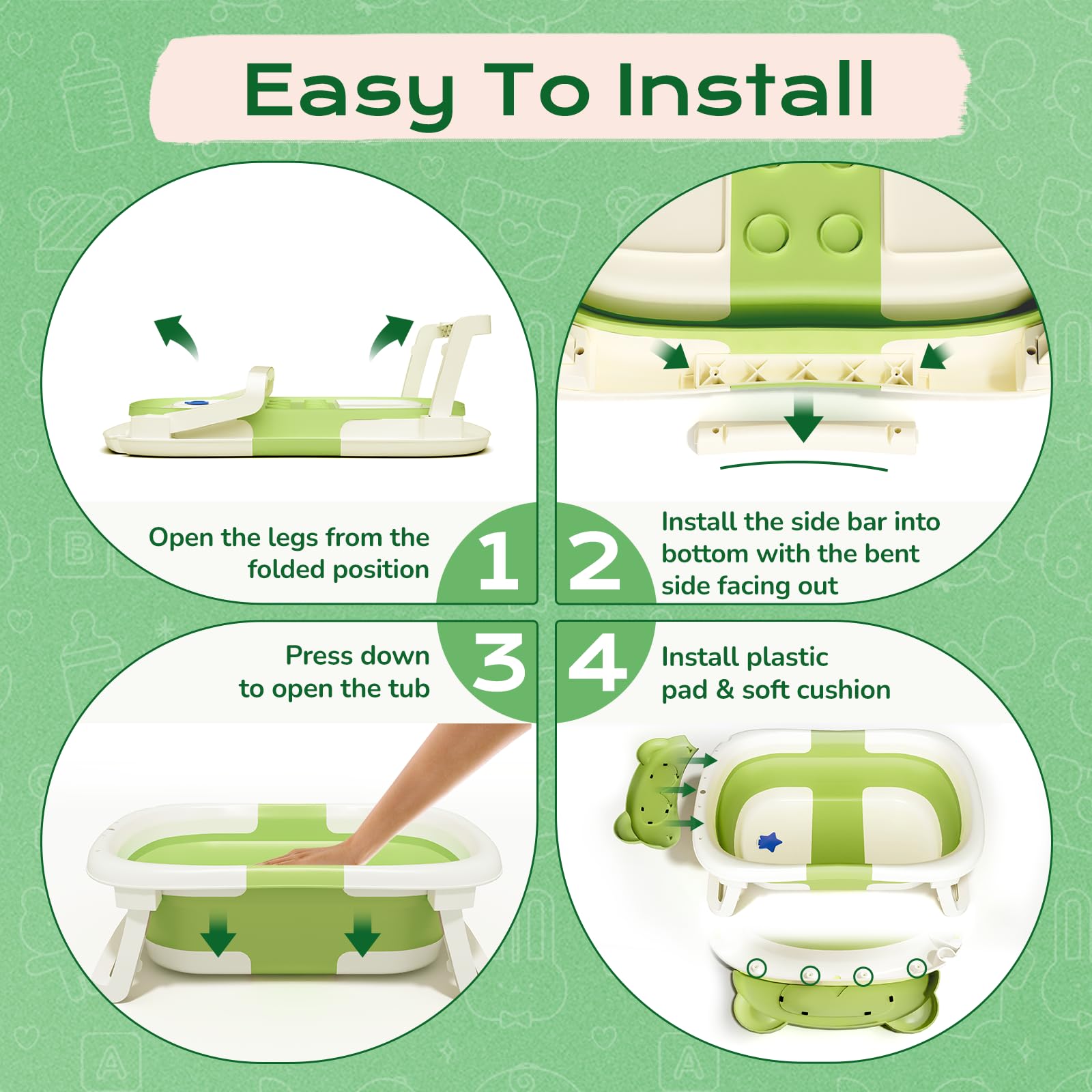 Easy To Install

Open the legs from the folded position

1

2

Install the side bar into bottom with the bent side facing out

Press down to open the tub

3

4

Install plastic pad & soft cushion